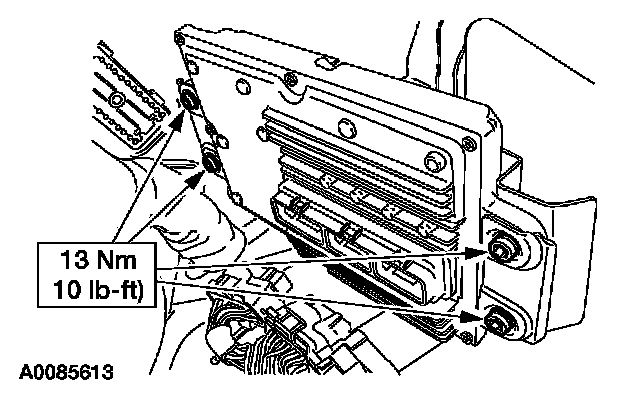 13 Nm
10 lb-ft)

A0085613