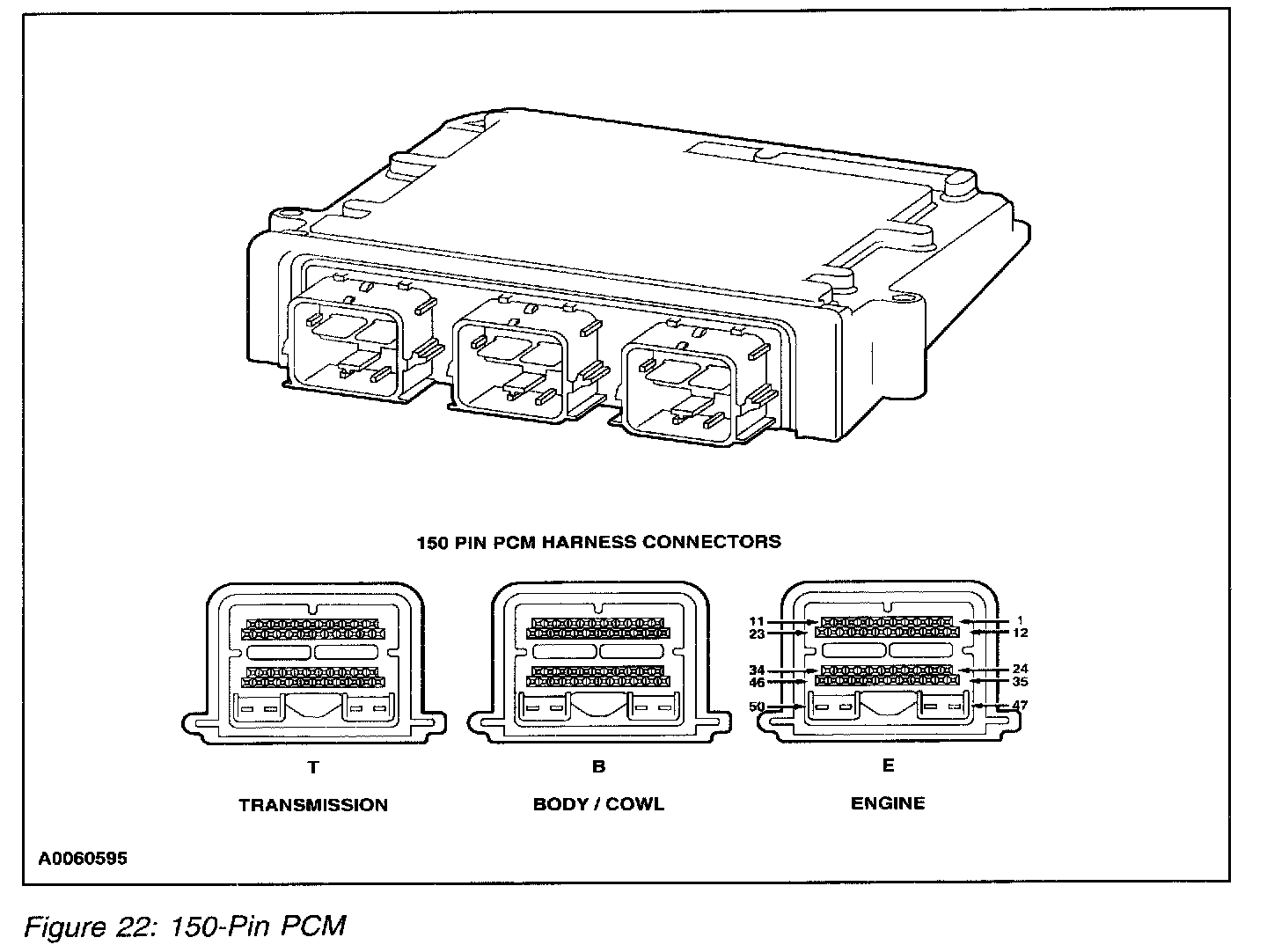 150 PIN PCM HARNESS CONNECTORS

11
23
34
46
50
1
12
24
35
47

T

TRANSMISSION

B

BODY / COWL

E

ENGINE

A0060595

Figure 22: 150-Pin PCM