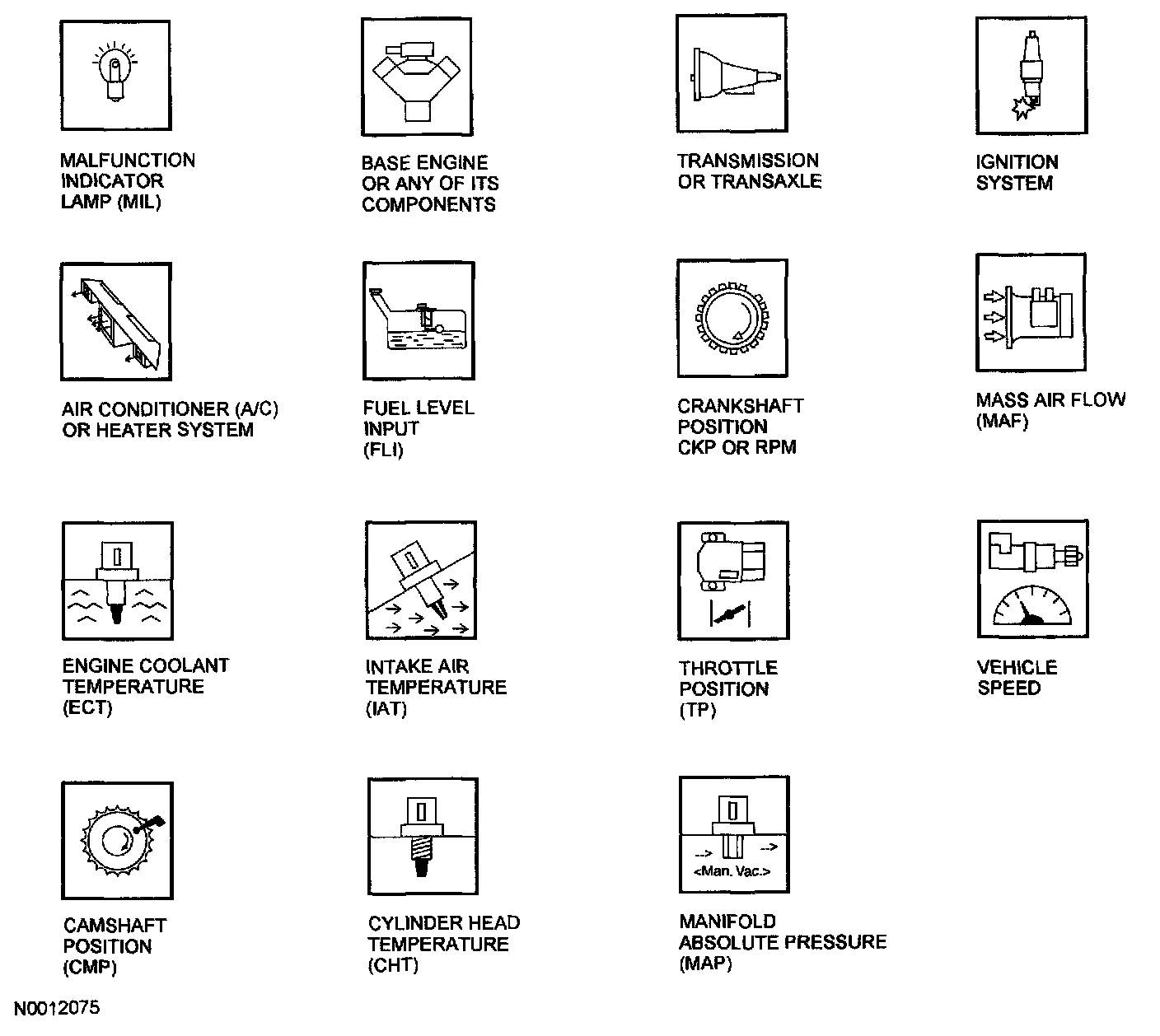 MALFUNCTION INDICATOR LAMP (MIL)

BASE ENGINE OR ANY OF ITS COMPONENTS

TRANSMISSION OR TRANSAXLE

IGNITION SYSTEM

AIR CONDITIONER (A/C) OR HEATER SYSTEM

FUEL LEVEL INPUT (FLI)

CRANKSHAFT POSITION CKP OR RPM

MASS AIR FLOW (MAF)

ENGINE COOLANT TEMPERATURE (ECT)

INTAKE AIR TEMPERATURE (IAT)

THROTTLE POSITION (TP)

VEHICLE SPEED

CAMSHAFT POSITION (CMP)

CYLINDER HEAD TEMPERATURE (CHT)

<Man. Vac.>

MANIFOLD ABSOLUTE PRESSURE (MAP)

N0012075