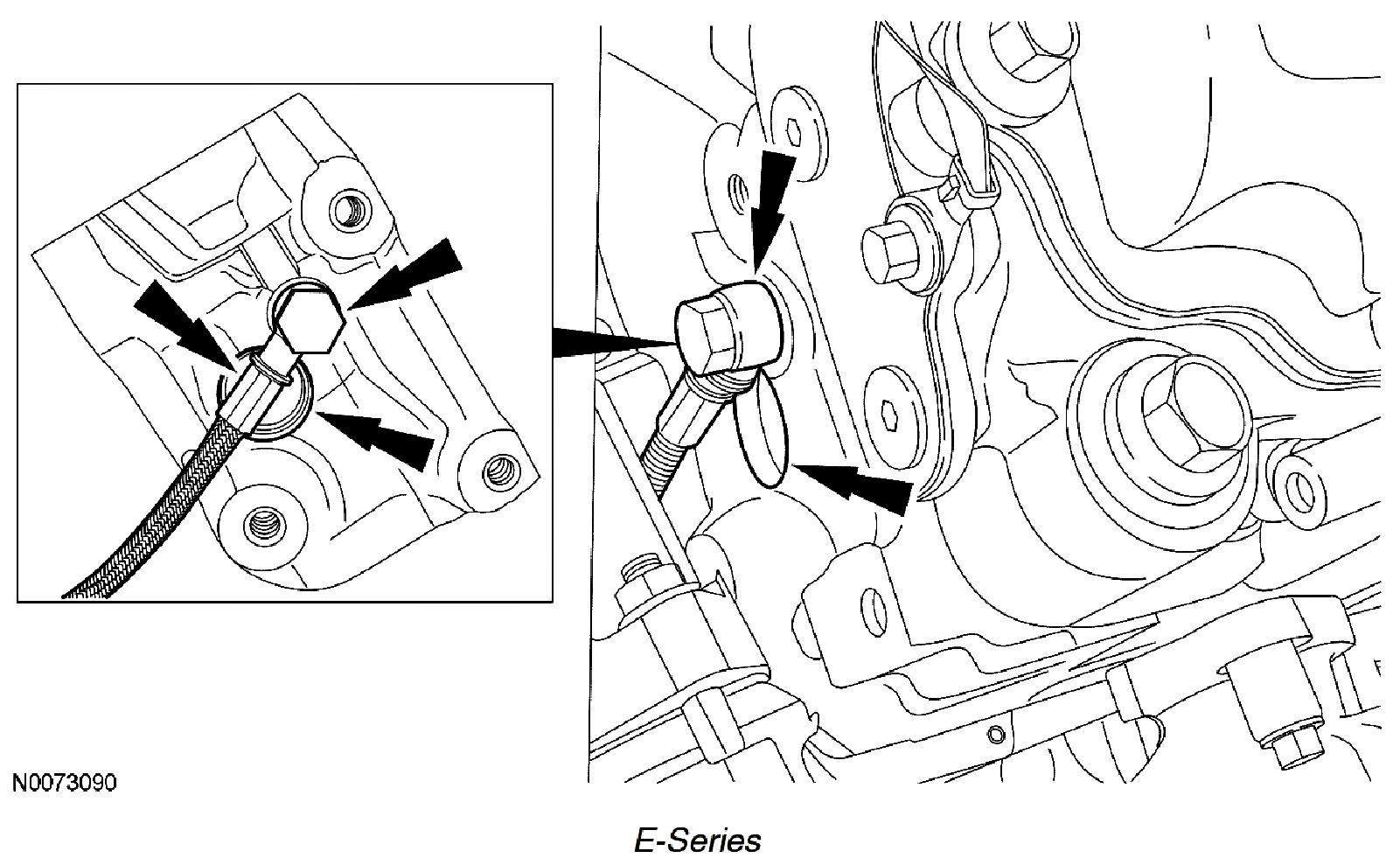 N0073090

E-Series