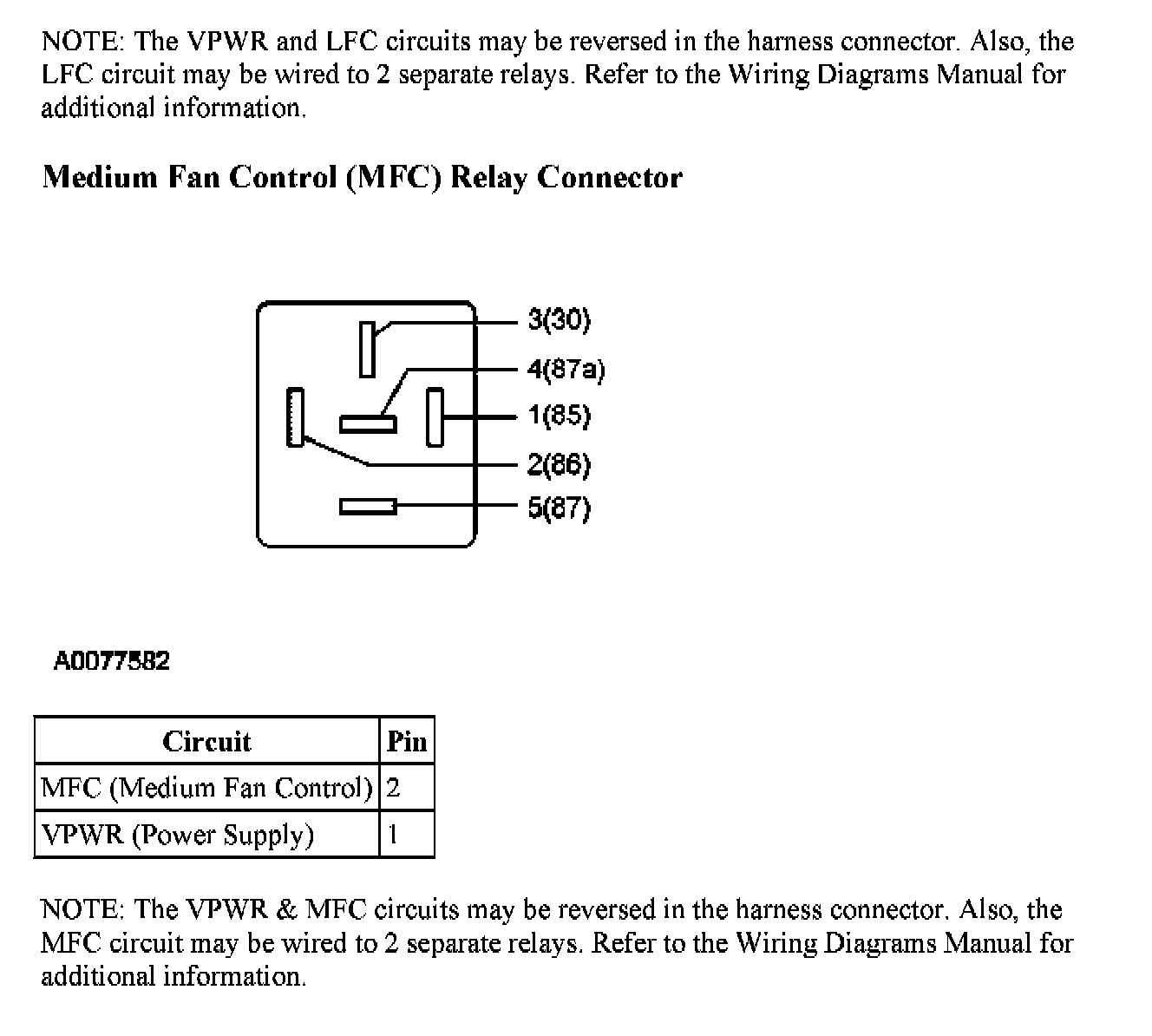 NOTE: The VPWR and LFC circuits may be reversed in the harness connector. Also, the LFC circuit may be wired to 2 separate relays. Refer to the Wiring Diagrams Manual for additional information.

Medium Fan Control (MFC) Relay Connector

3(30)
4(87a)
1(85)
2(86)
5(87)

A0077582

| Circuit | Pin |
|---|---|
| MFC (Medium Fan Control) | 2 |
| VPWR (Power Supply) | 1 |

NOTE: The VPWR & MFC circuits may be reversed in the harness connector. Also, the MFC circuit may be wired to 2 separate relays. Refer to the Wiring Diagrams Manual for additional information.