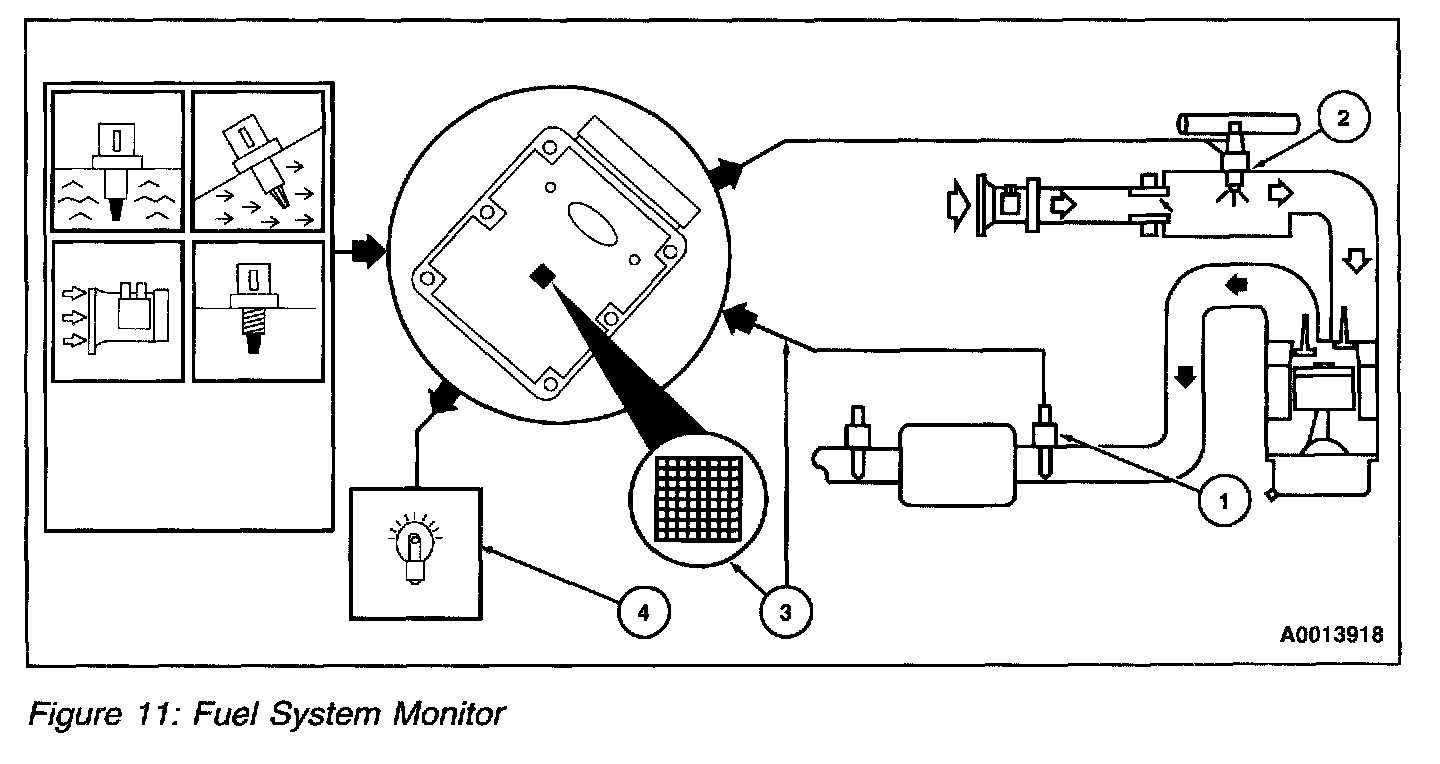 2

1

4

3

A0013918

Figure 11: Fuel System Monitor