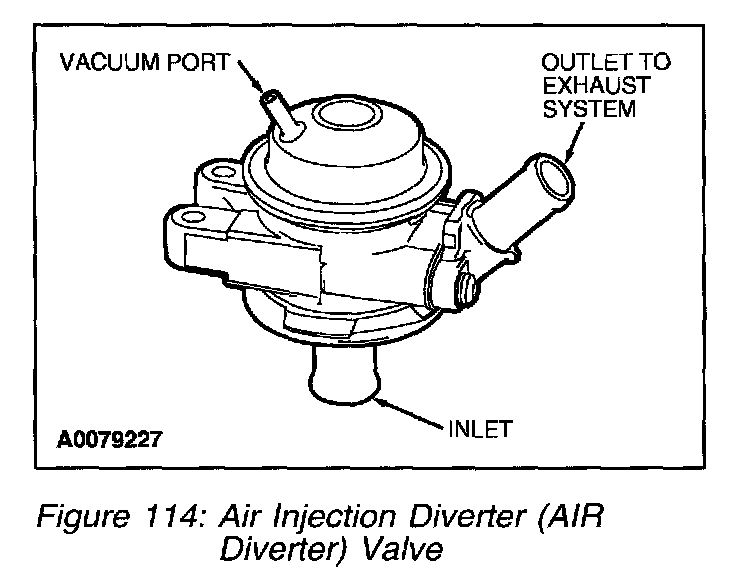 VACUUM PORT

OUTLET TO EXHAUST SYSTEM

INLET

A0079227

Figure 114: Air Injection Diverter (AIR Diverter) Valve