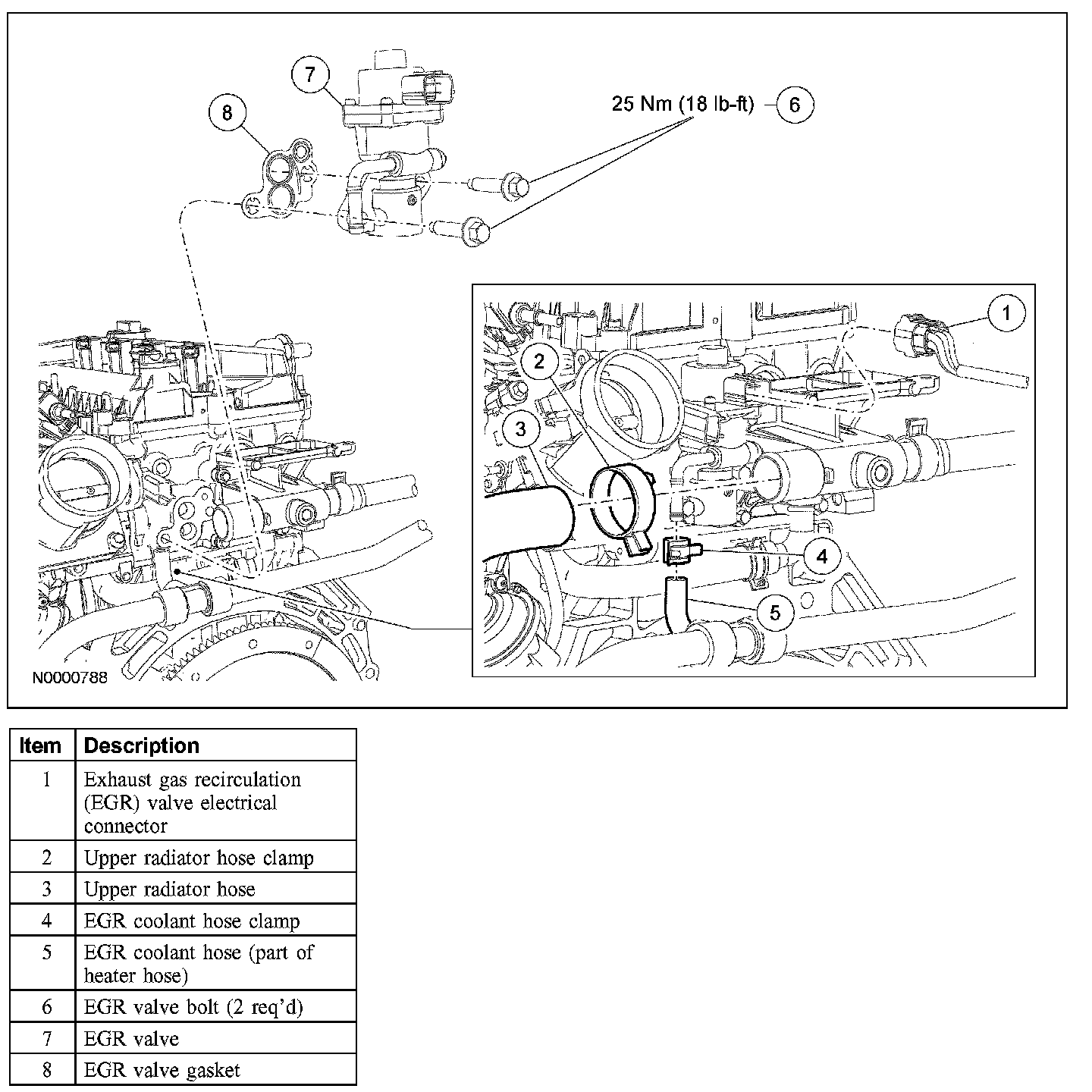 7

8

25 Nm (18 lb-ft) 6

1

2

3

4

5

N0000788

| Item | Description |
|---|---|
| 1 | Exhaust gas recirculation (EGR) valve electrical connector |
| 2 | Upper radiator hose clamp |
| 3 | Upper radiator hose |
| 4 | EGR coolant hose clamp |
| 5 | EGR coolant hose (part of heater hose) |
| 6 | EGR valve bolt (2 req'd) |
| 7 | EGR valve |
| 8 | EGR valve gasket |