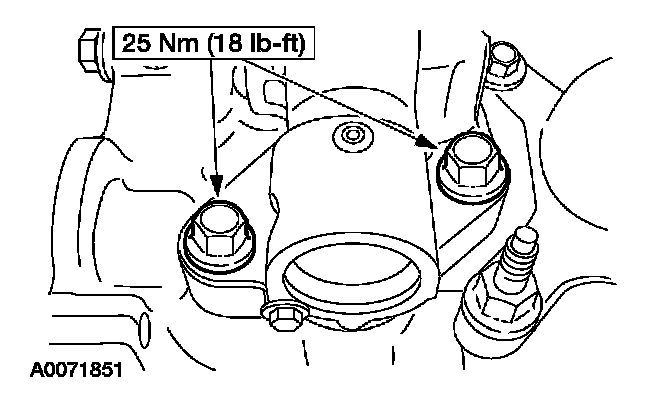 25 Nm (18 lb-ft)

A0071851