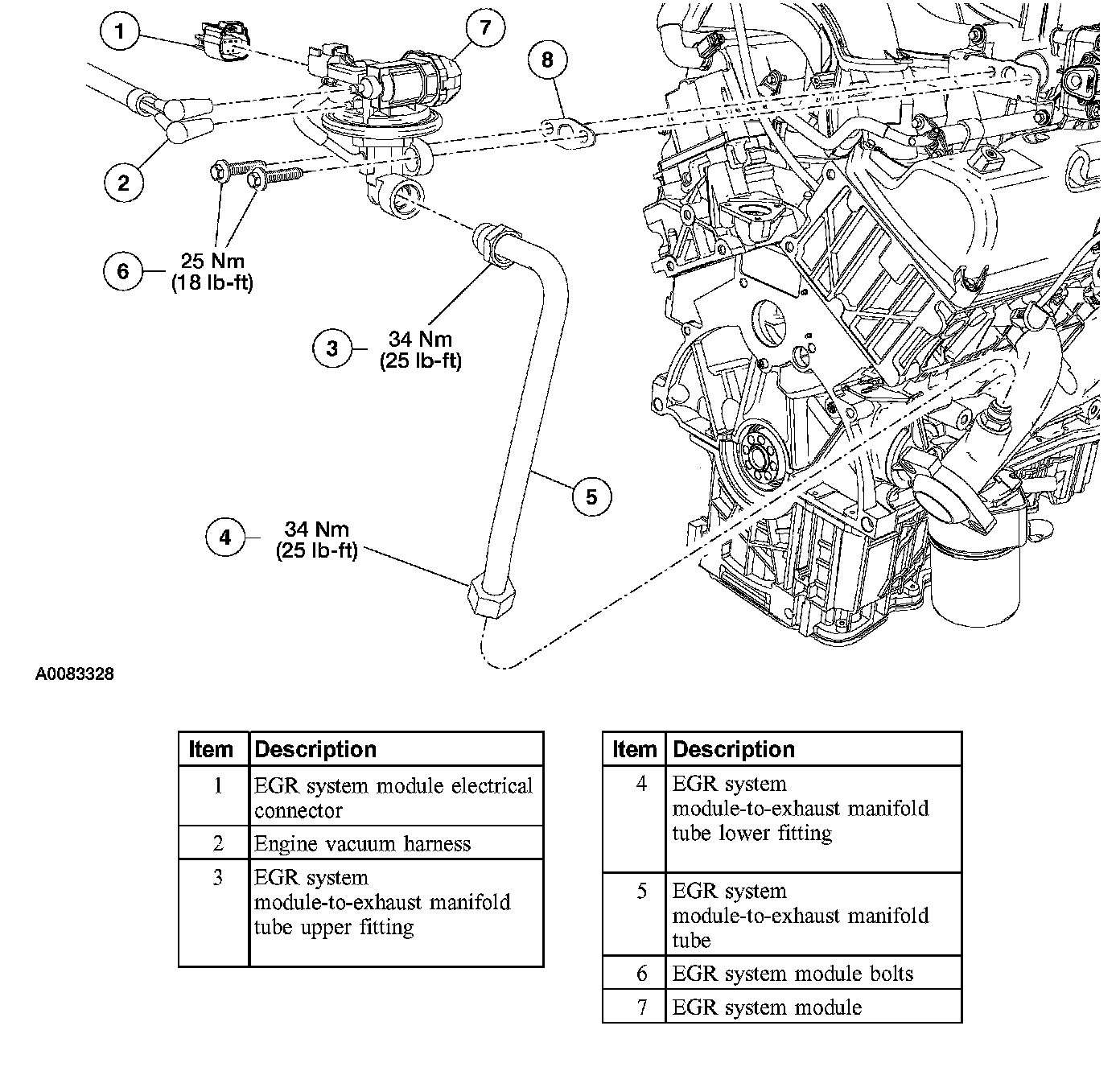 1

7

8

2

6 25 Nm (18 lb-ft)

3 34 Nm (25 lb-ft)

5

4 34 Nm (25 lb-ft)

A0083328

| Item | Description |
|---|---|
| 1 | EGR system module electrical connector |
| 2 | Engine vacuum harness |
| 3 | EGR system module-to-exhaust manifold tube upper fitting |

| Item | Description |
|---|---|
| 4 | EGR system module-to-exhaust manifold tube lower fitting |
| 5 | EGR system module-to-exhaust manifold tube |
| 6 | EGR system module bolts |
| 7 | EGR system module |