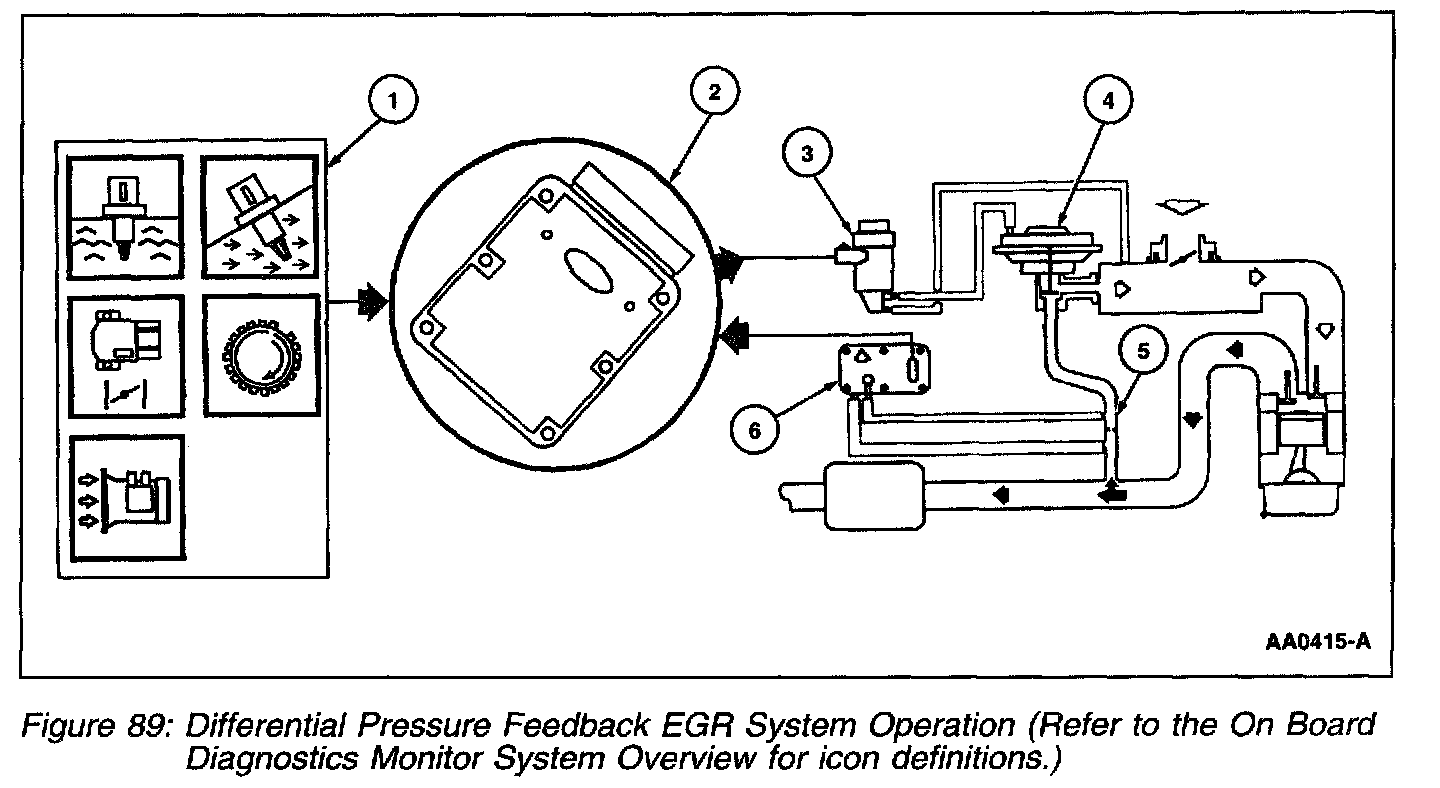 1
2
3
4
5
6
AA0415-A

Figure 89: Differential Pressure Feedback EGR System Operation (Refer to the On Board Diagnostics Monitor System Overview for icon definitions.)