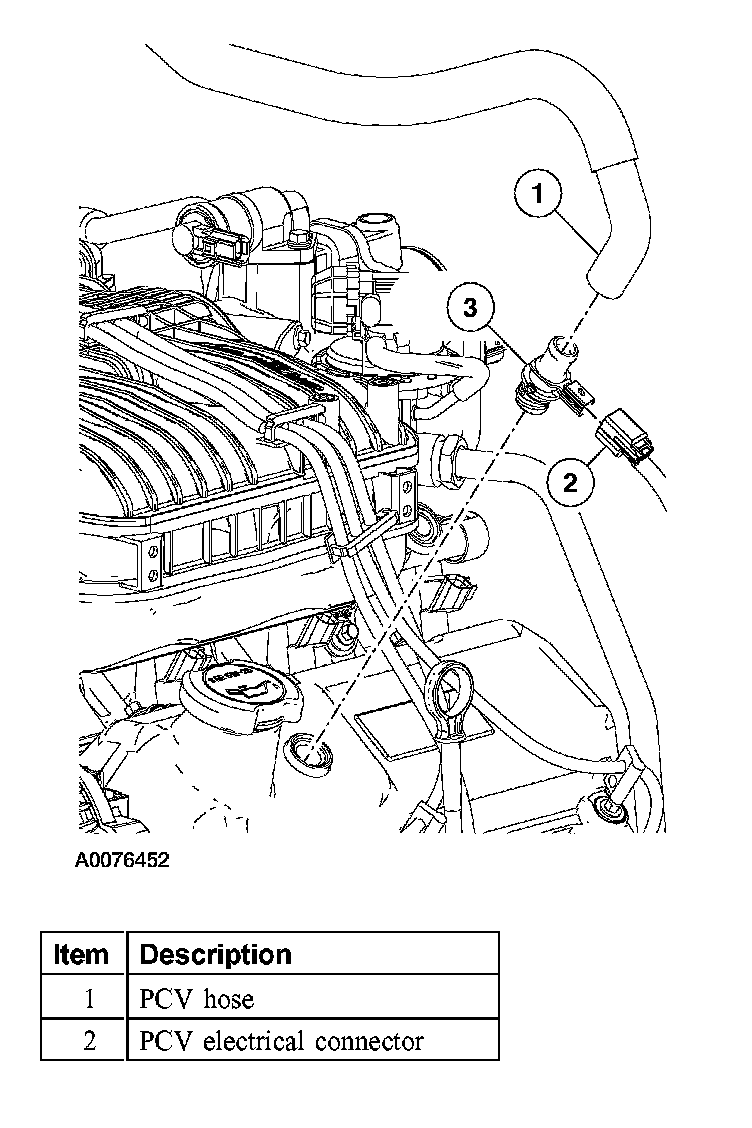 1

3

2

A0076452

| Item | Description |
|---|---|
| 1 | PCV hose |
| 2 | PCV electrical connector |