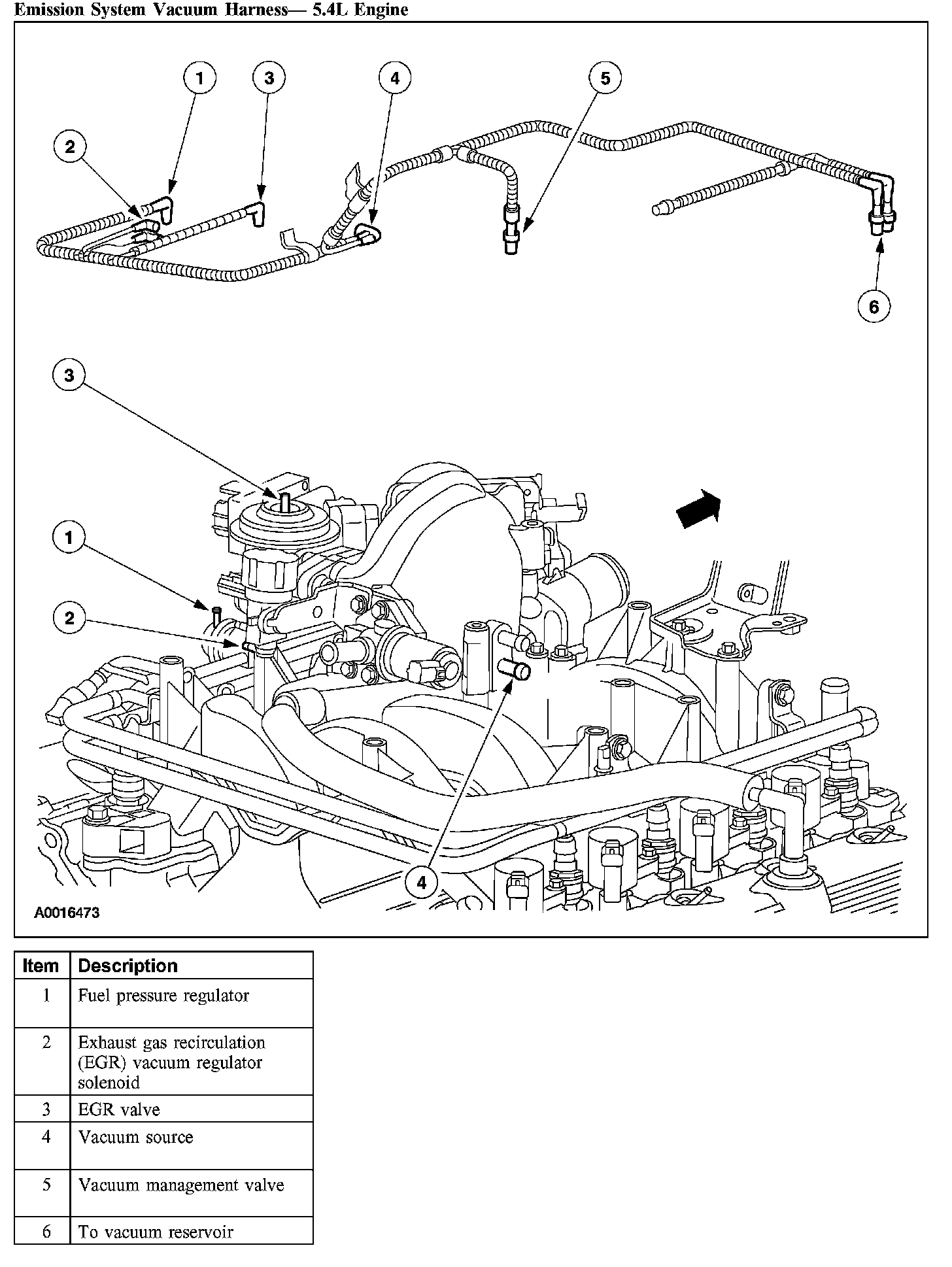 Emission System Vacuum Harness— 5.4L Engine

1
3
4
5
2
6

3
1
2
4

A0016473

| Item | Description |
|---|---|
| 1 | Fuel pressure regulator |
| 2 | Exhaust gas recirculation (EGR) vacuum regulator solenoid |
| 3 | EGR valve |
| 4 | Vacuum source |
| 5 | Vacuum management valve |
| 6 | To vacuum reservoir |