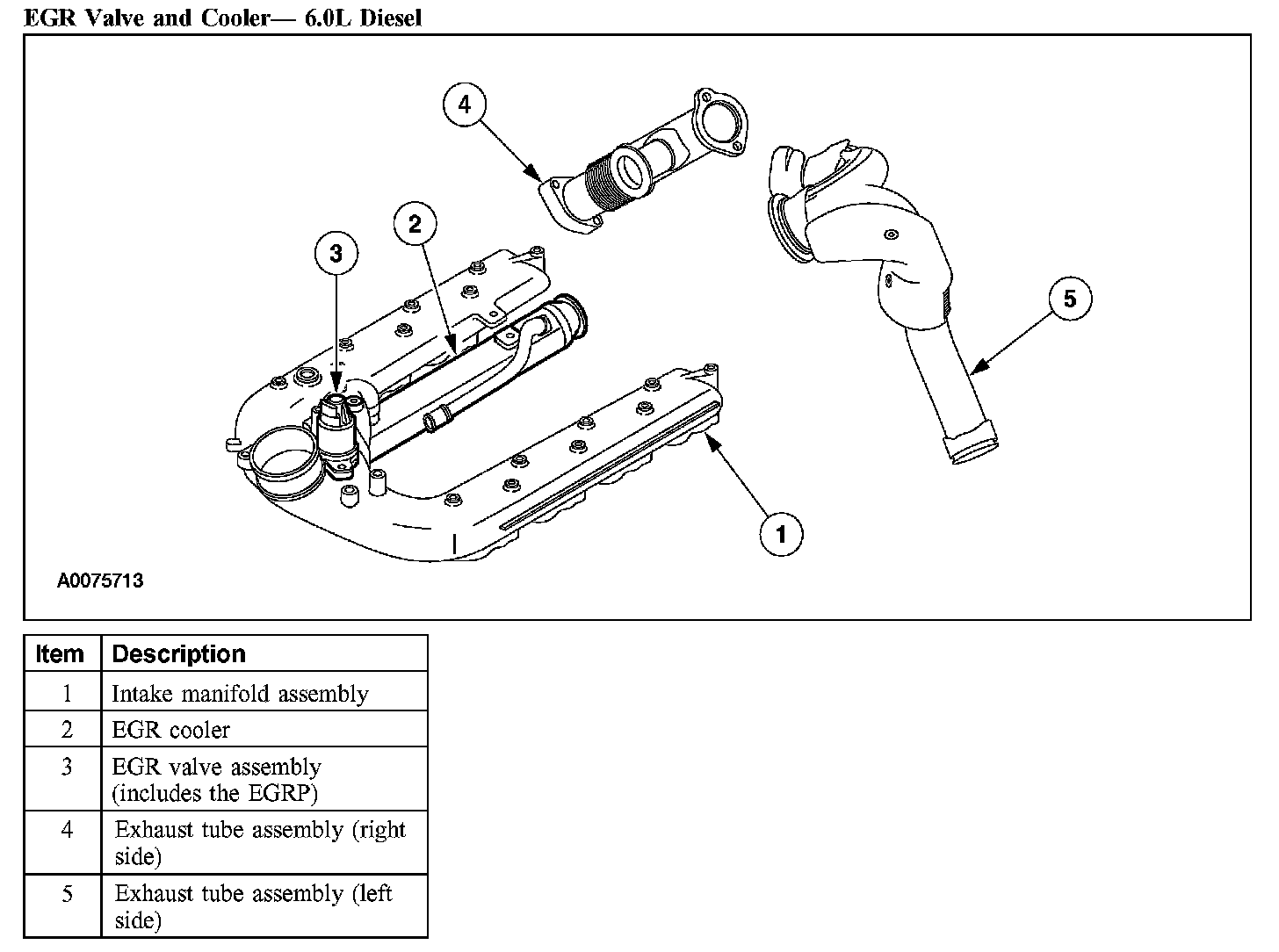 EGR Valve and Cooler— 6.0L Diesel

4

2

3

5

1

A0075713

| Item | Description |
|---|---|
| 1 | Intake manifold assembly |
| 2 | EGR cooler |
| 3 | EGR valve assembly (includes the EGRP) |
| 4 | Exhaust tube assembly (right side) |
| 5 | Exhaust tube assembly (left side) |