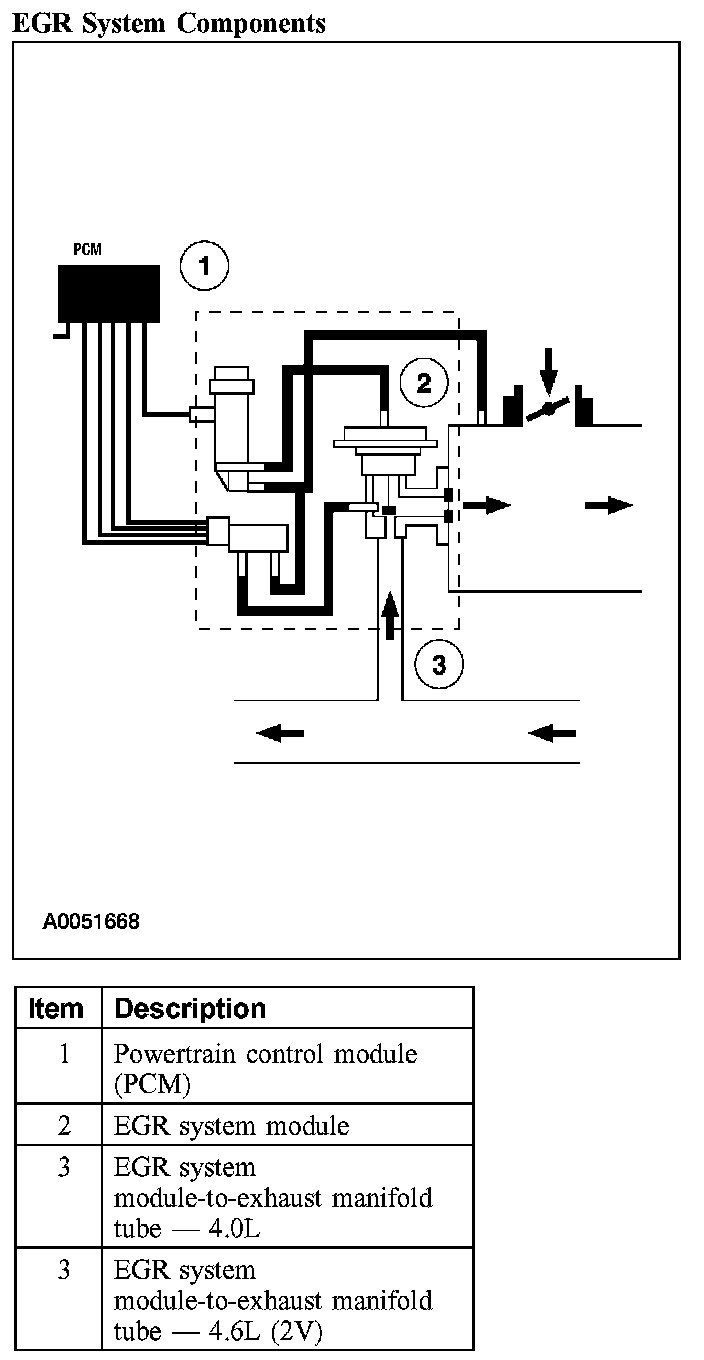 EGR System Components

PCM

1

2

3

A0051668

| Item | Description |
|---|---|
| 1 | Powertrain control module (PCM) |
| 2 | EGR system module |
| 3 | EGR system module-to-exhaust manifold tube — 4.0L |
| 3 | EGR system module-to-exhaust manifold tube — 4.6L (2V) |