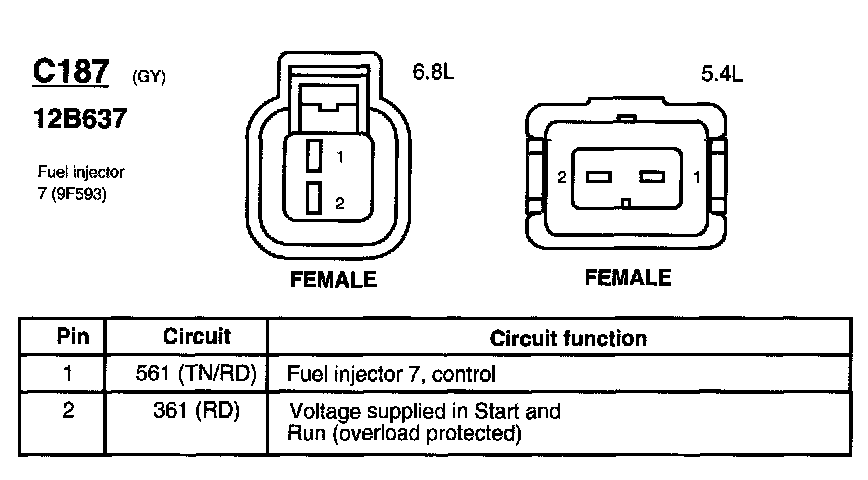 C187 (GY)
12B637

Fuel injector 7 (9F593)

6.8L

1
2

FEMALE

5.4L

2 1

FEMALE

| Pin | Circuit | Circuit function |
|---|---|---|
| 1 | 561 (TN/RD) | Fuel injector 7, control |
| 2 | 361 (RD) | Voltage supplied in Start and Run (overload protected) |