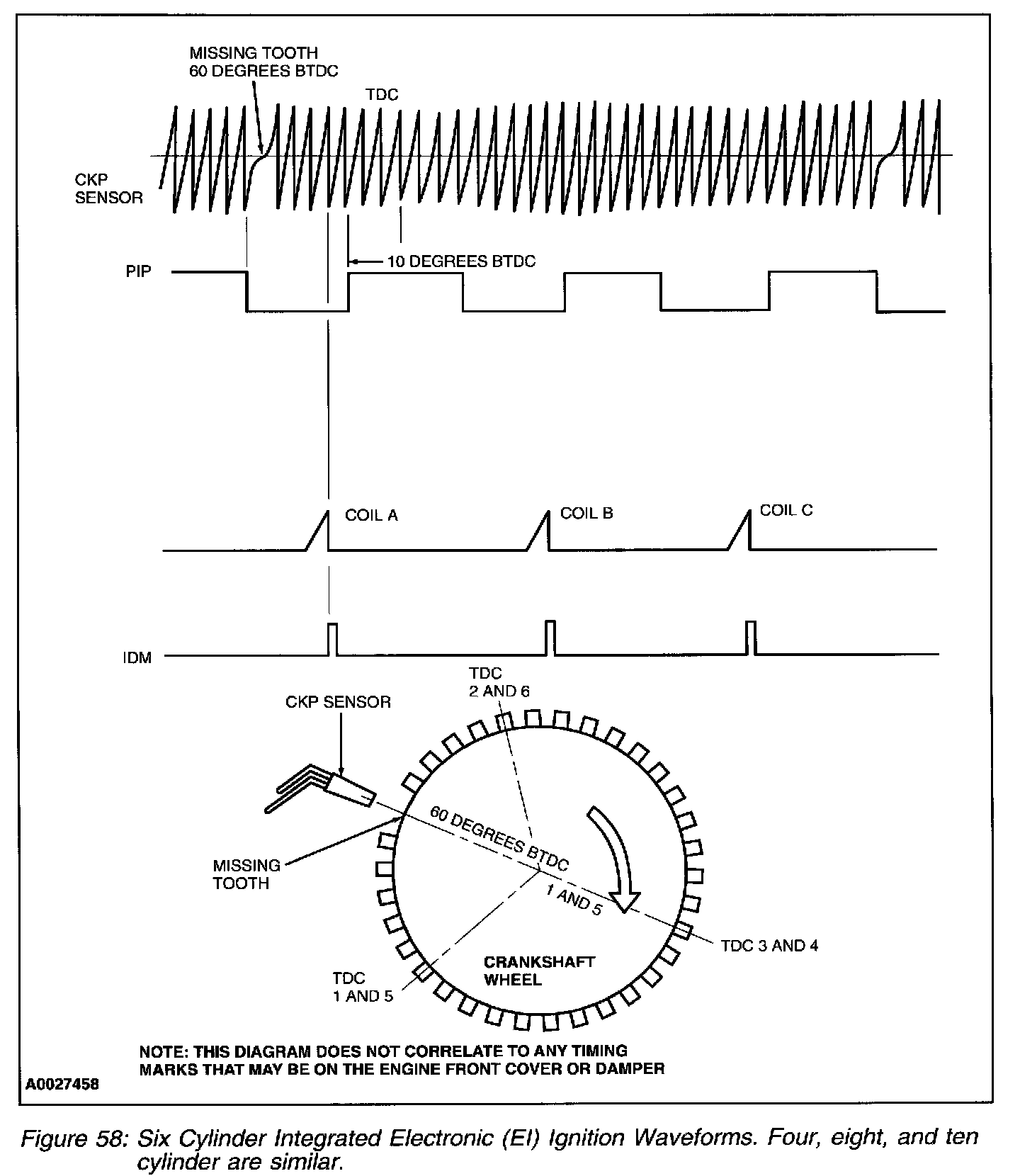 MISSING TOOTH
60 DEGREES BTDC

TDC

CKP SENSOR

PIP

10 DEGREES BTDC

COIL A

COIL B

COIL C

IDM

TDC
2 AND 6

CKP SENSOR

60 DEGREES BTDC

MISSING TOOTH

1 AND 5

TDC 3 AND 4

CRANKSHAFT WHEEL

TDC
1 AND 5

NOTE: THIS DIAGRAM DOES NOT CORRELATE TO ANY TIMING MARKS THAT MAY BE ON THE ENGINE FRONT COVER OR DAMPER

A0027458

Figure 58: Six Cylinder Integrated Electronic (EI) Ignition Waveforms. Four, eight, and ten cylinder are similar.