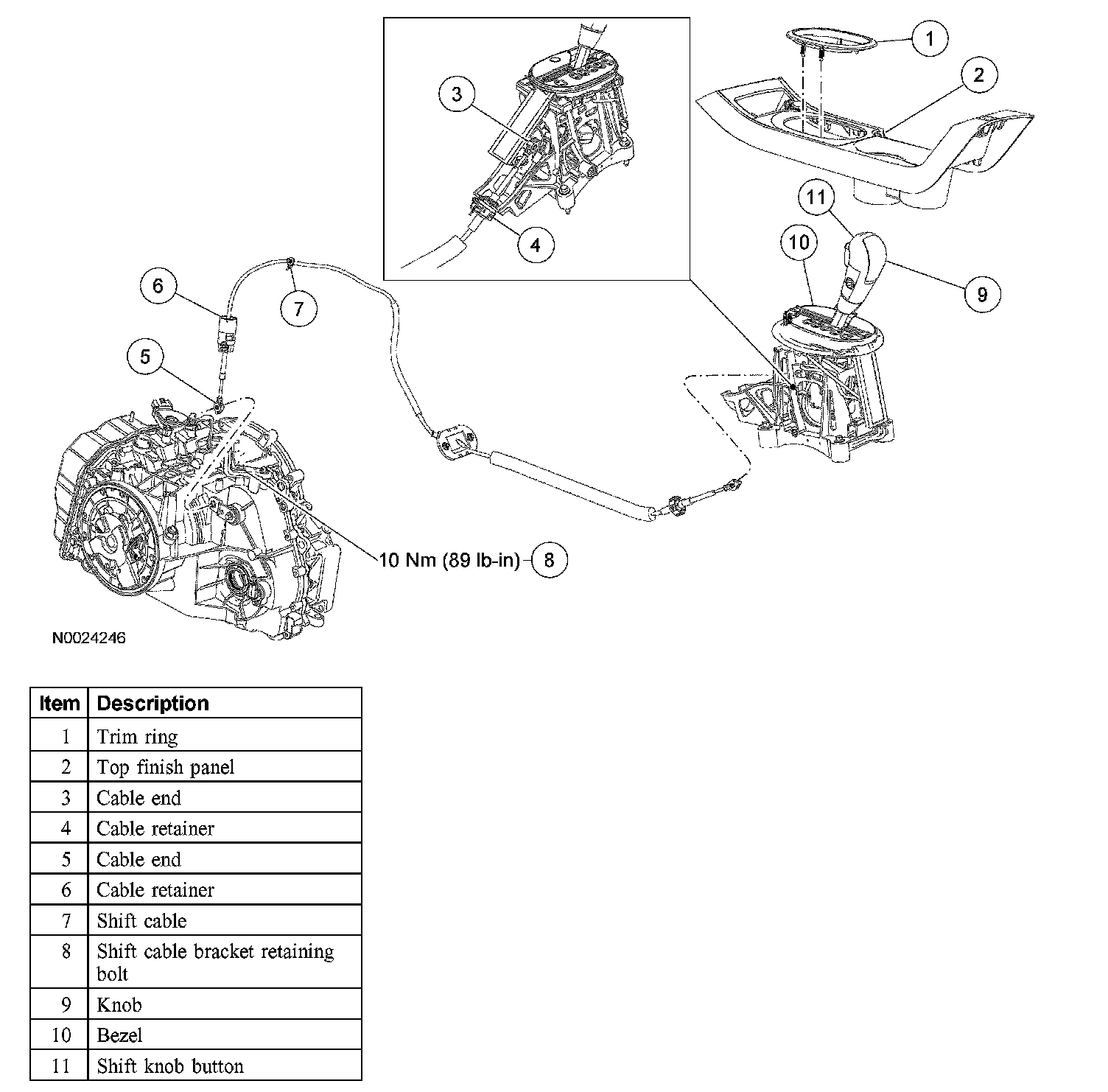 1
2
3
4
11
10
9
6
7
5
10 Nm (89 lb-in) 8
N0024246

| Item | Description |
|---|---|
| 1 | Trim ring |
| 2 | Top finish panel |
| 3 | Cable end |
| 4 | Cable retainer |
| 5 | Cable end |
| 6 | Cable retainer |
| 7 | Shift cable |
| 8 | Shift cable bracket retaining bolt |
| 9 | Knob |
| 10 | Bezel |
| 11 | Shift knob button |