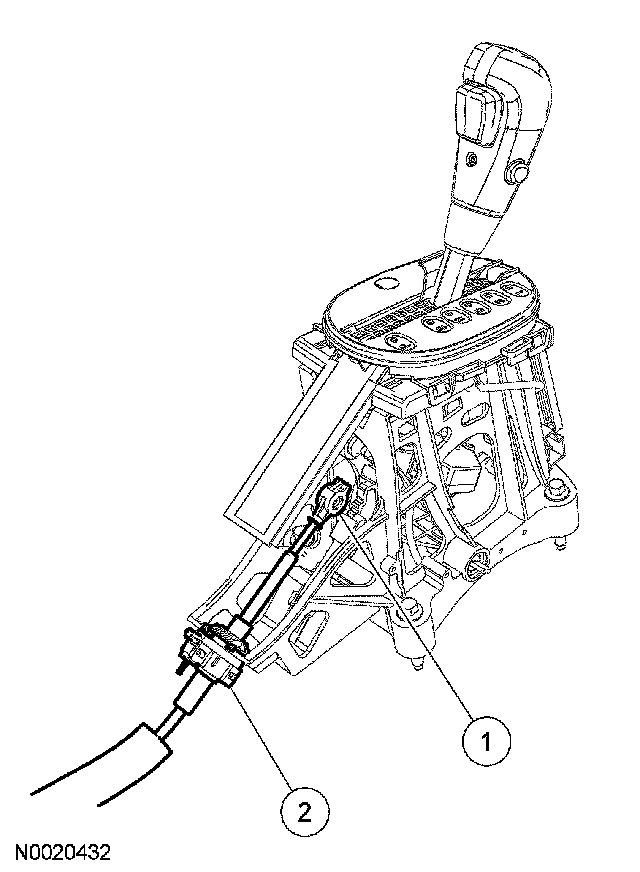 1

2

N0020432