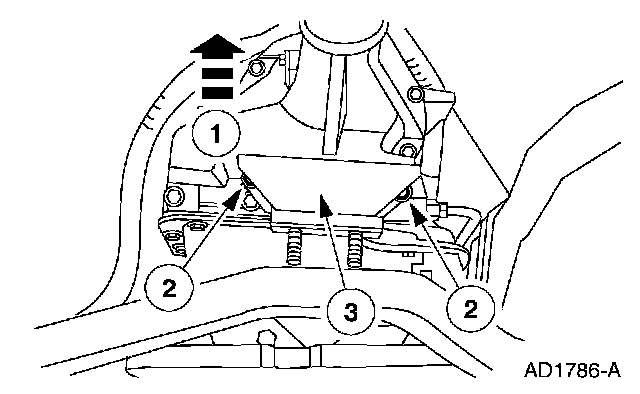 1

2

3

2

AD1786-A