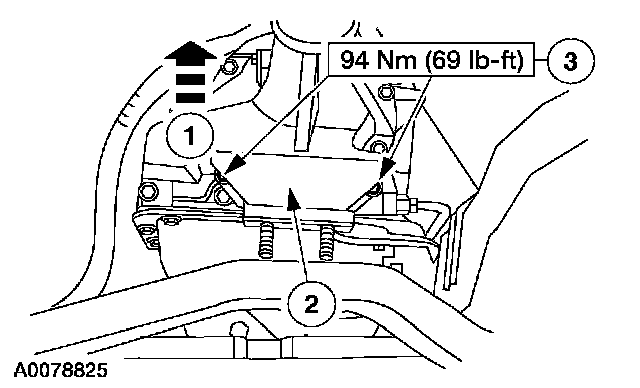 94 Nm (69 lb-ft)
3
1
2
A0078825