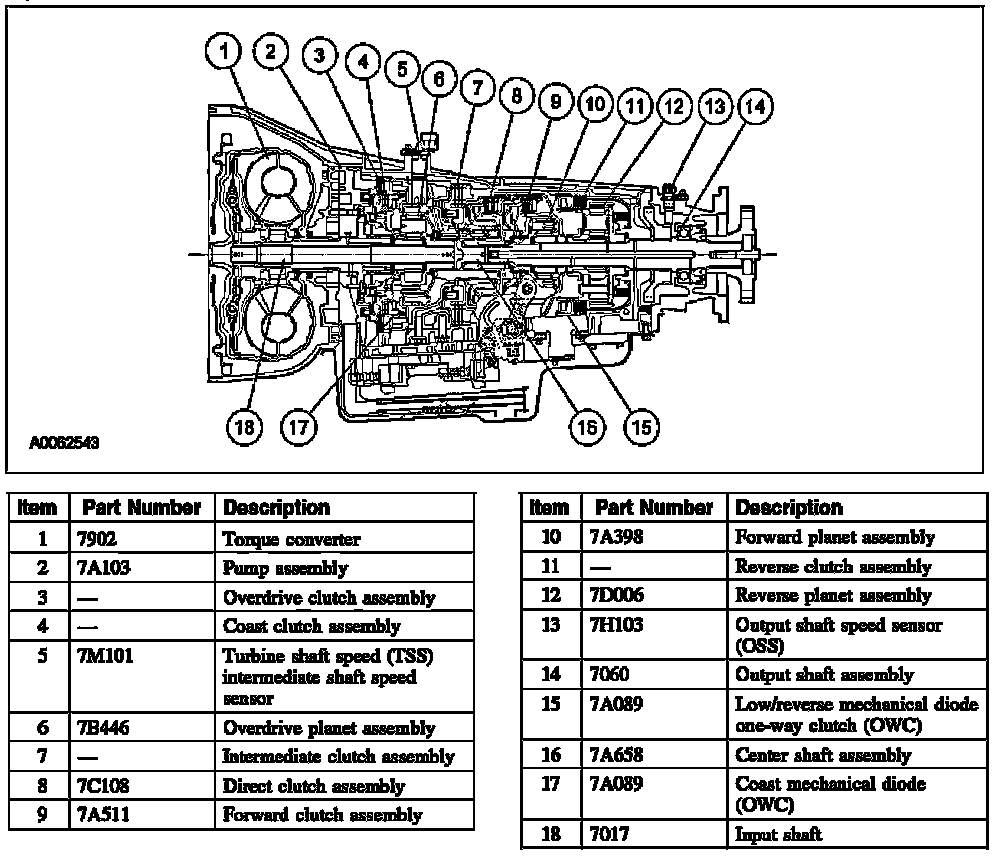 1 2 3 4 5 6 7 8 9 10 11 12 13 14

18 17 16 15

A0062543

| Item | Part Number | Description |
|---|---|---|
| 1 | 7902 | Torque converter |
| 2 | 7A103 | Pump assembly |
| 3 | — | Overdrive clutch assembly |
| 4 | — | Coast clutch assembly |
| 5 | 7M101 | Turbine shaft speed (TSS) intermediate shaft speed sensor |
| 6 | 7B446 | Overdrive planet assembly |
| 7 | — | Intermediate clutch assembly |
| 8 | 7C108 | Direct clutch assembly |
| 9 | 7A511 | Forward clutch assembly |

| Item | Part Number | Description |
|---|---|---|
| 10 | 7A398 | Forward planet assembly |
| 11 | — | Reverse clutch assembly |
| 12 | 7D006 | Reverse planet assembly |
| 13 | 7H103 | Output shaft speed sensor (OSS) |
| 14 | 7060 | Output shaft assembly |
| 15 | 7A089 | Low/reverse mechanical diode one-way clutch (OWC) |
| 16 | 7A658 | Center shaft assembly |
| 17 | 7A089 | Coast mechanical diode (OWC) |
| 18 | 7017 | Input shaft |