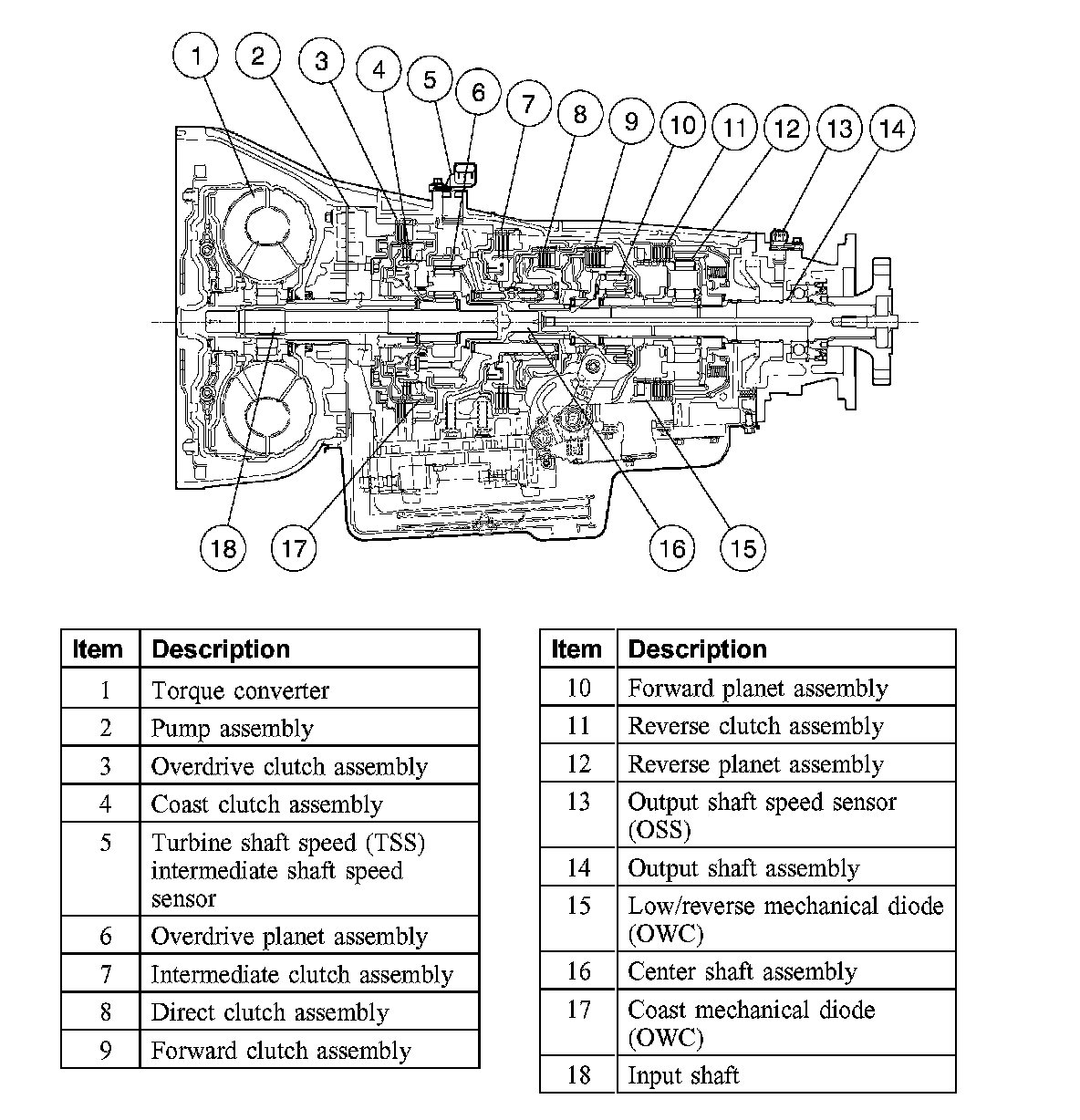 1 2 3 4 5 6 7 8 9 10 11 12 13 14

18 17 16 15

| Item | Description |
|---|---|
| 1 | Torque converter |
| 2 | Pump assembly |
| 3 | Overdrive clutch assembly |
| 4 | Coast clutch assembly |
| 5 | Turbine shaft speed (TSS) intermediate shaft speed sensor |
| 6 | Overdrive planet assembly |
| 7 | Intermediate clutch assembly |
| 8 | Direct clutch assembly |
| 9 | Forward clutch assembly |

| Item | Description |
|---|---|
| 10 | Forward planet assembly |
| 11 | Reverse clutch assembly |
| 12 | Reverse planet assembly |
| 13 | Output shaft speed sensor (OSS) |
| 14 | Output shaft assembly |
| 15 | Low/reverse mechanical diode (OWC) |
| 16 | Center shaft assembly |
| 17 | Coast mechanical diode (OWC) |
| 18 | Input shaft |