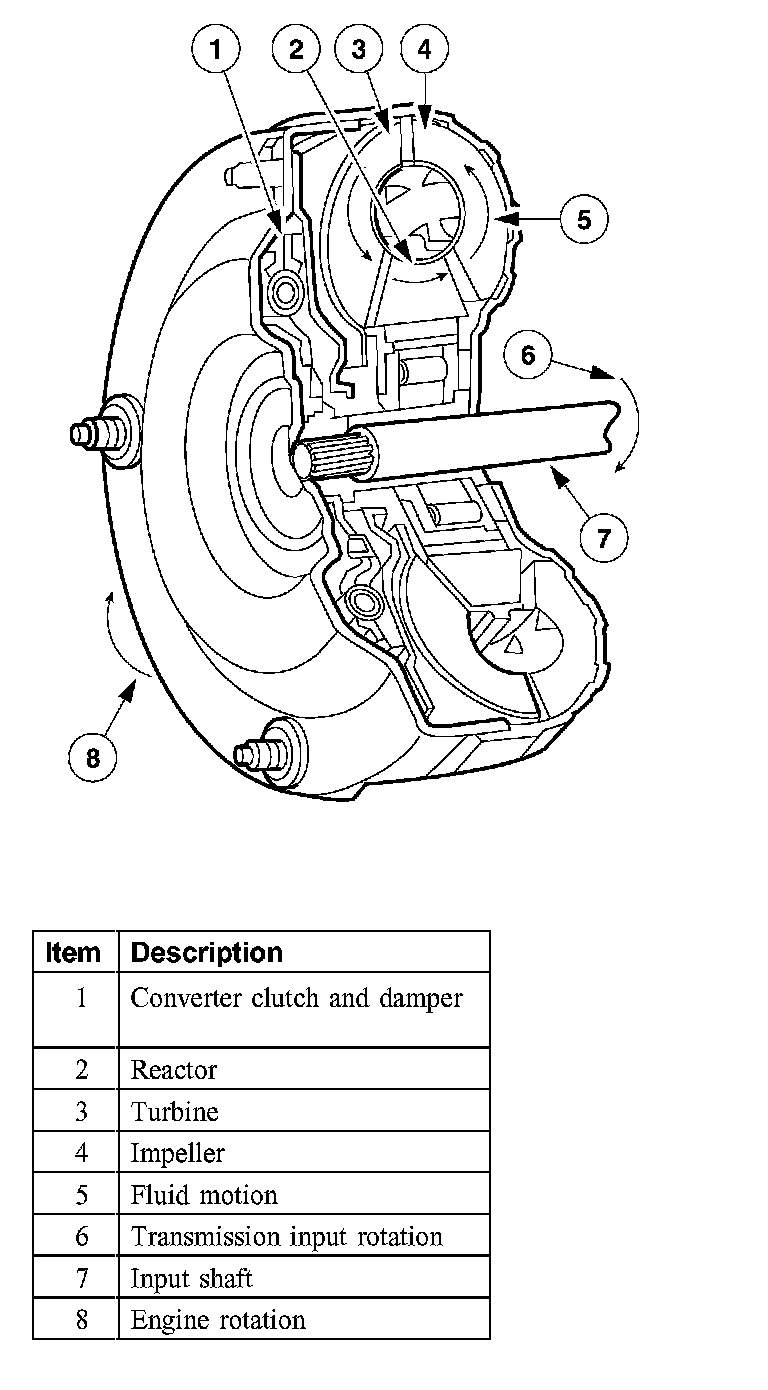 1
2
3
4
5
6
7
8

| Item | Description |
|---|---|
| 1 | Converter clutch and damper |
| 2 | Reactor |
| 3 | Turbine |
| 4 | Impeller |
| 5 | Fluid motion |
| 6 | Transmission input rotation |
| 7 | Input shaft |
| 8 | Engine rotation |