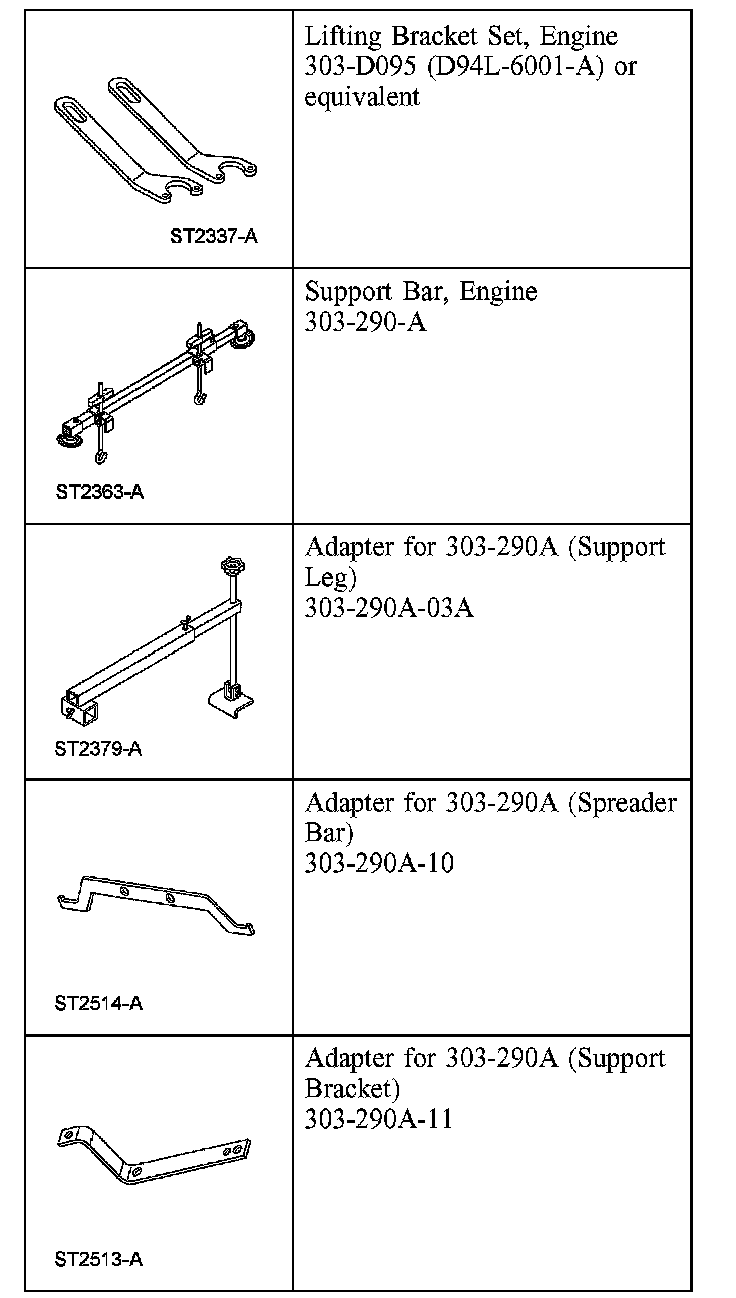 | | |
|---|---|
| ST2337-A | Lifting Bracket Set, Engine 303-D095 (D94L-6001-A) or equivalent |
| ST2363-A | Support Bar, Engine 303-290-A |
| ST2379-A | Adapter for 303-290A (Support Leg) 303-290A-03A |
| ST2514-A | Adapter for 303-290A (Spreader Bar) 303-290A-10 |
| ST2513-A | Adapter for 303-290A (Support Bracket) 303-290A-11 |