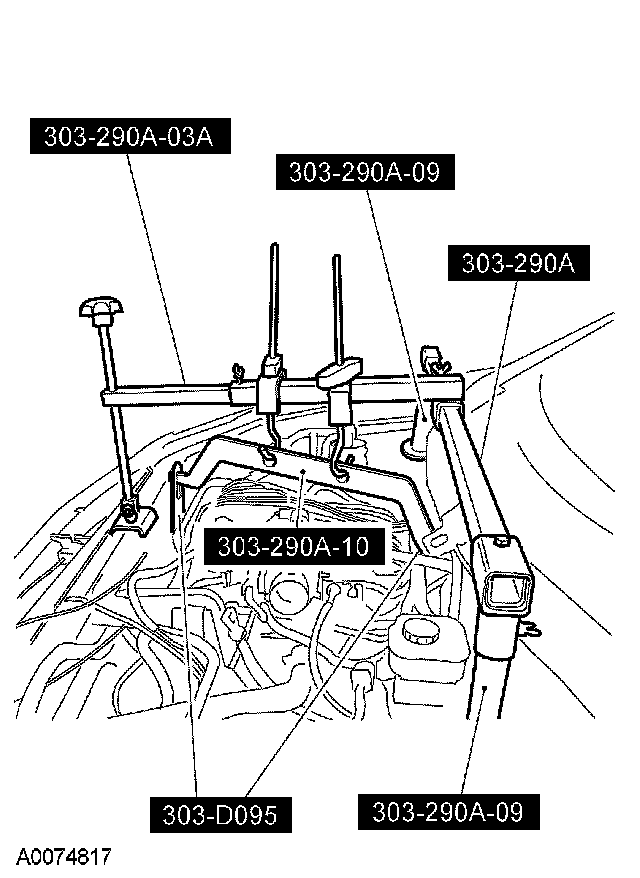 303-290A-03A

303-290A-09

303-290A

303-290A-10

303-D095

303-290A-09

A0074817