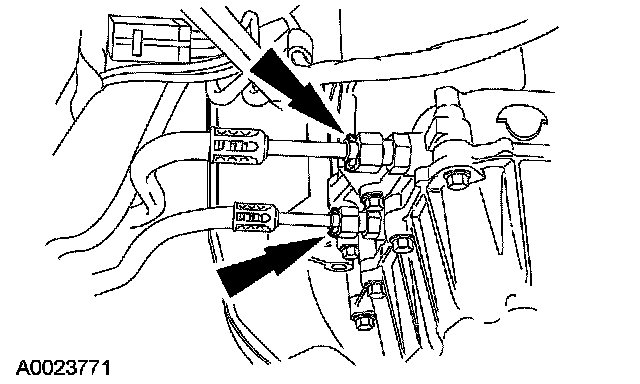 A0023771