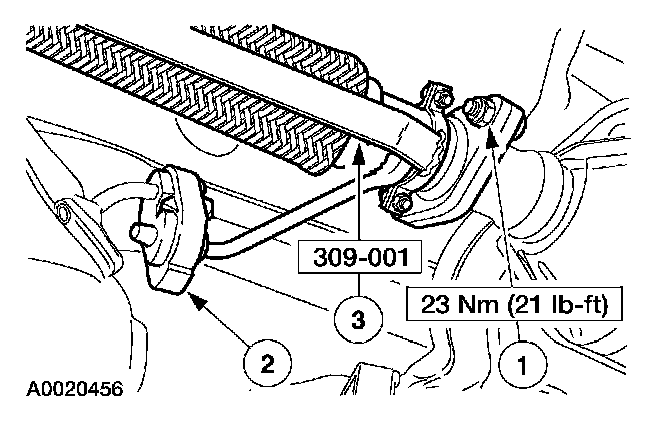 309-001

23 Nm (21 lb-ft)

3

2

1

A0020456