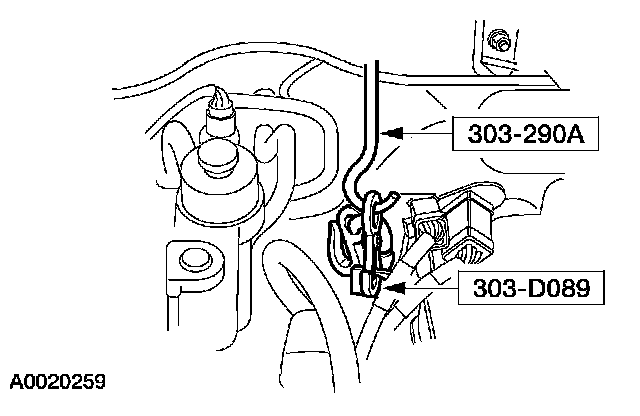 303-290A

303-D089

A0020259