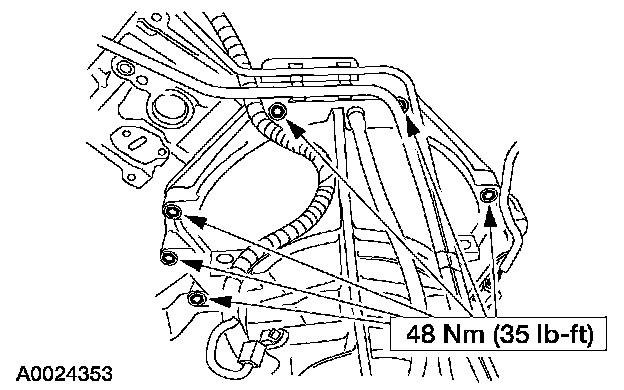 48 Nm (35 lb-ft)

A0024353