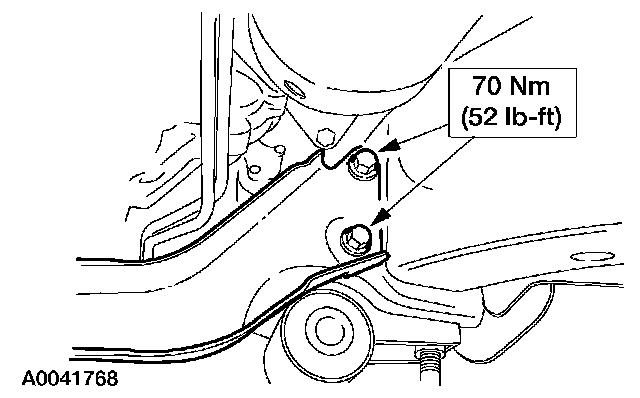 70 Nm
(52 lb-ft)

A0041768