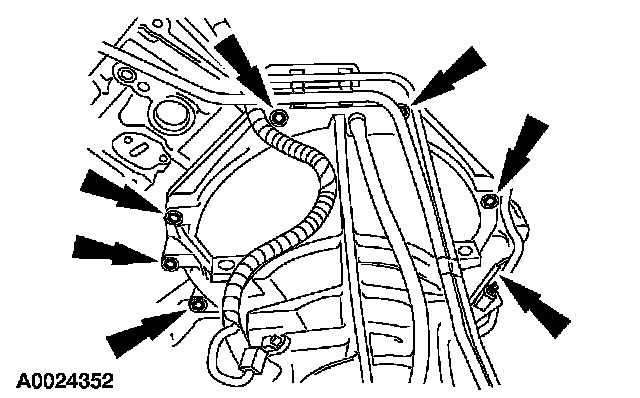 A0024352