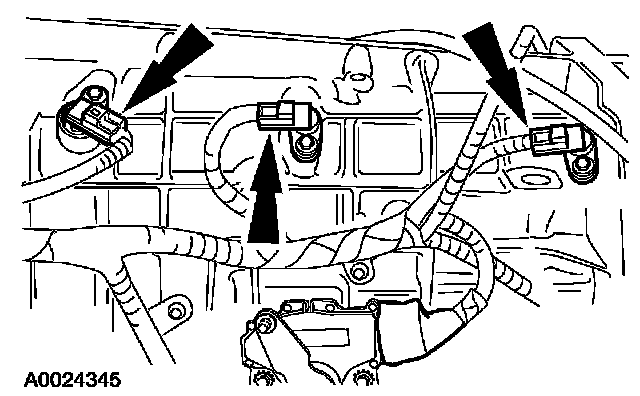 A0024345