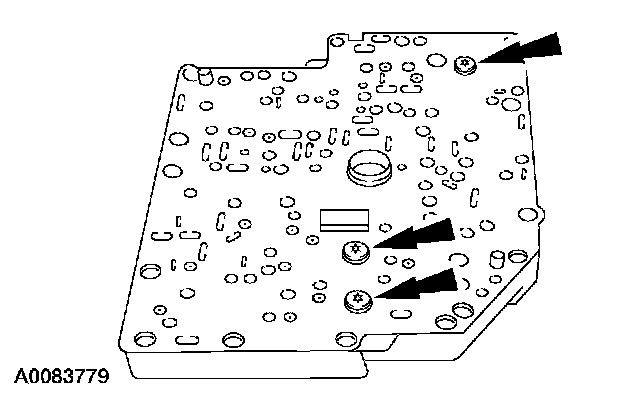 A0083779