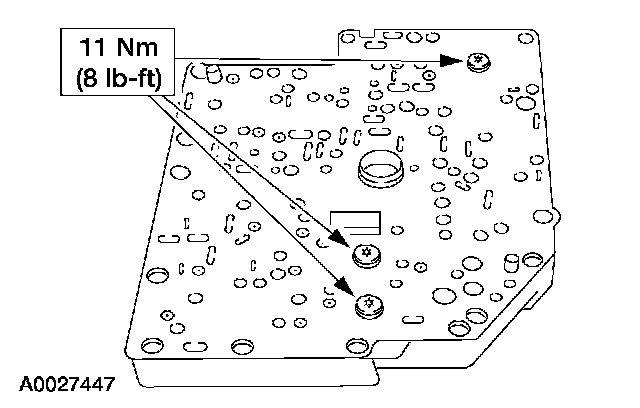 11 Nm
(8 lb-ft)

A0027447