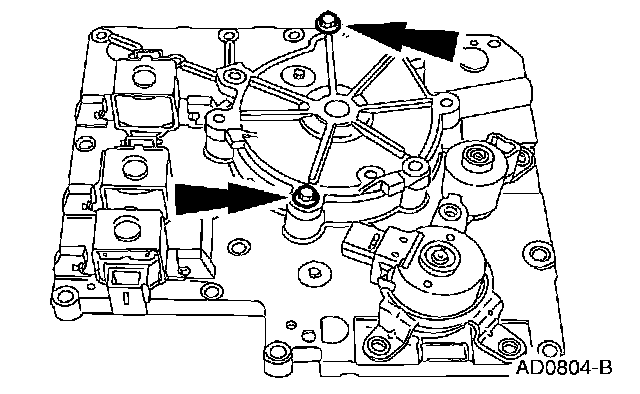 AD0804-B