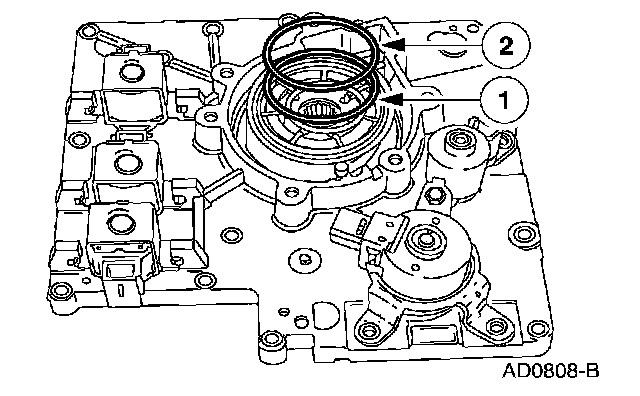 2
1
AD0808-B