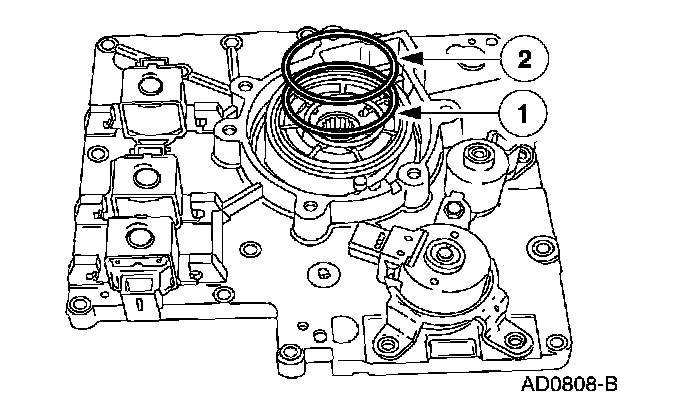 2

1

AD0808-B