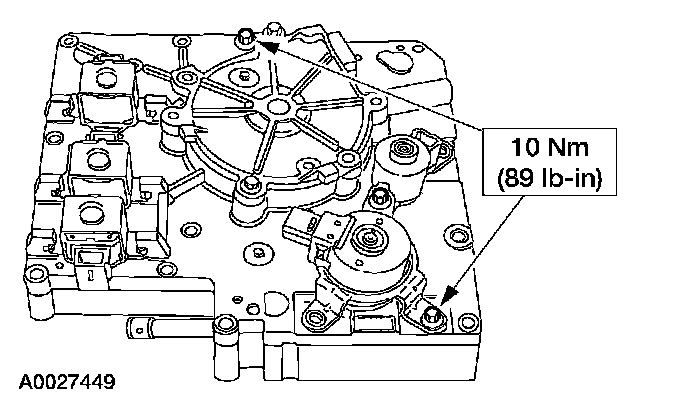 10 Nm
(89 lb-in)

A0027449