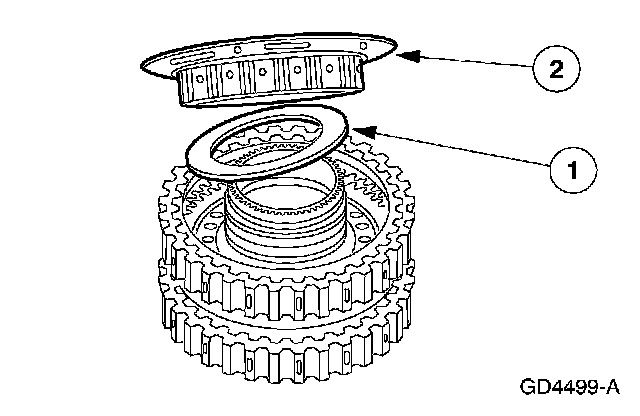 2

1

GD4499-A