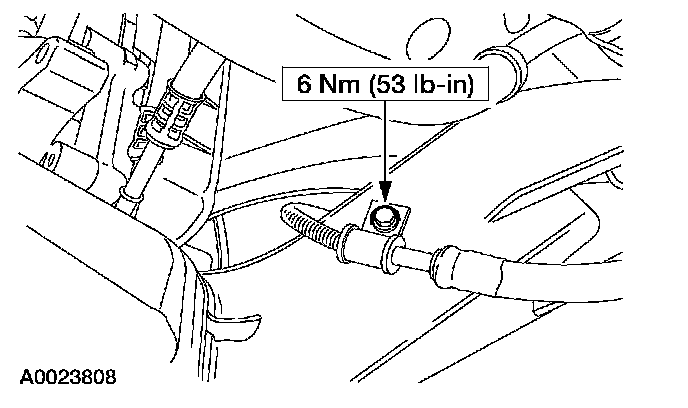 6 Nm (53 lb-in)

A0023808