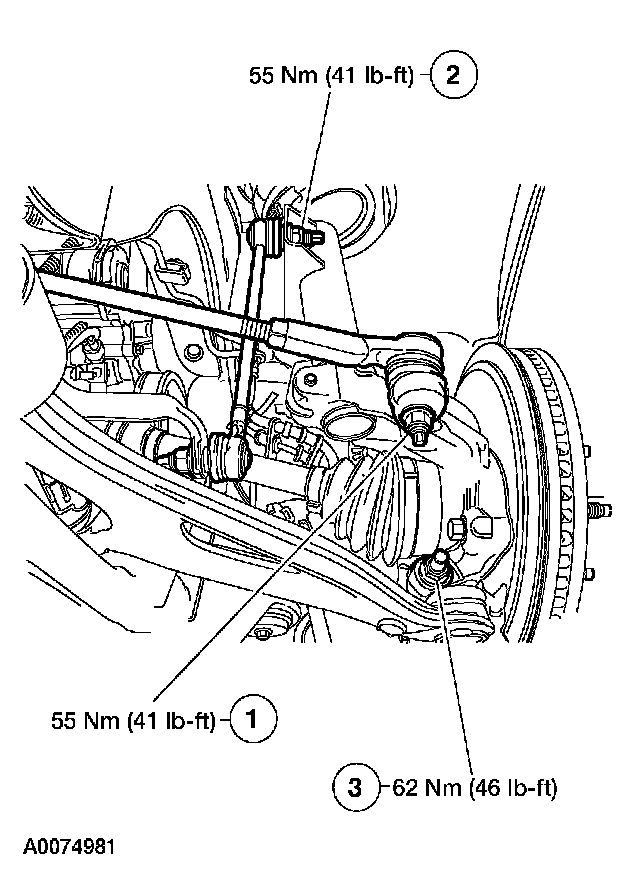 55 Nm (41 lb-ft) 2

55 Nm (41 lb-ft) 1

3 62 Nm (46 lb-ft)

A0074981