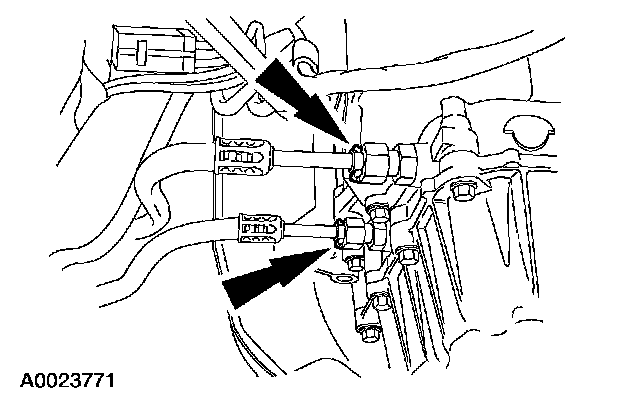 A0023771