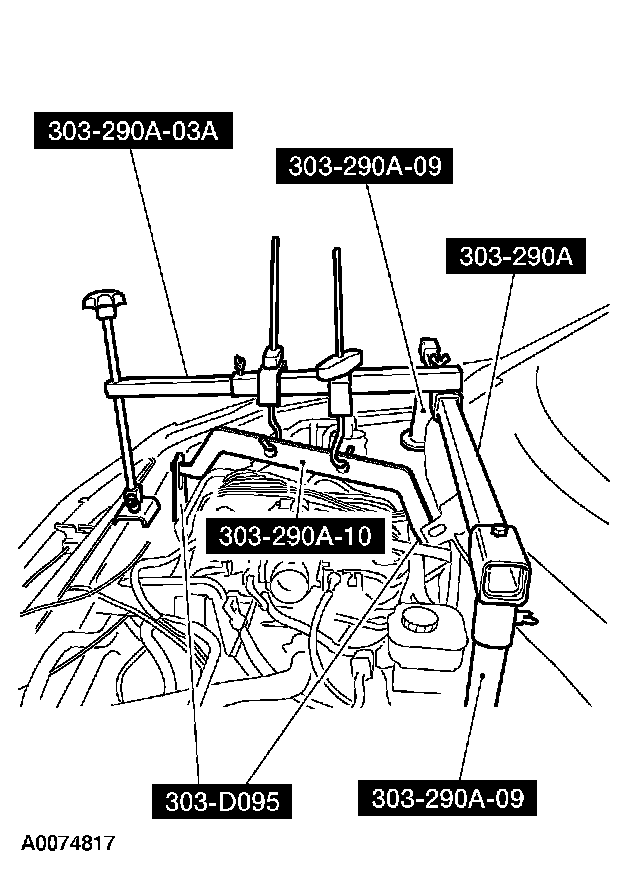 303-290A-03A

303-290A-09

303-290A

303-290A-10

303-D095

303-290A-09

A0074817