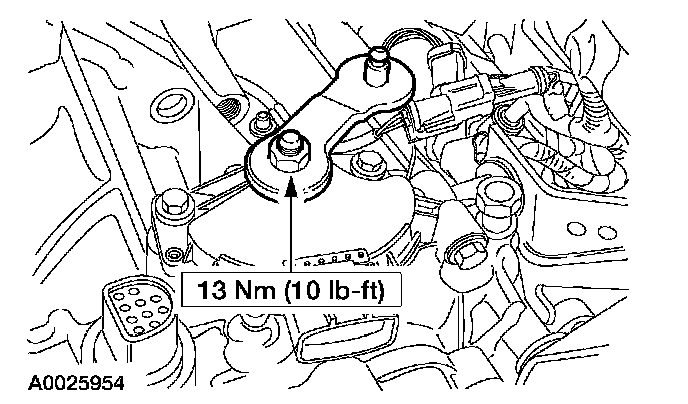 13 Nm (10 lb-ft)

A0025954