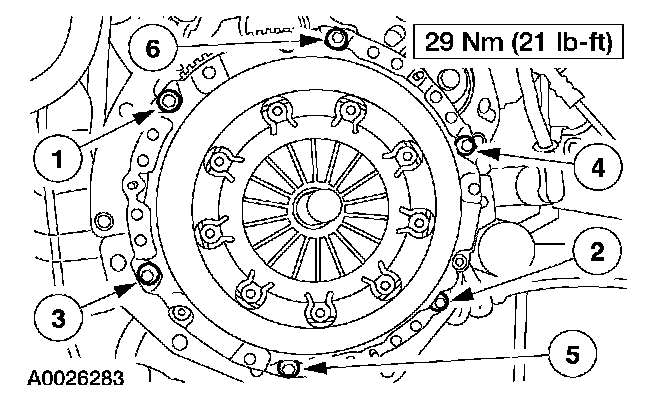 6

29 Nm (21 lb-ft)

1

4

2

3

5

A0026283