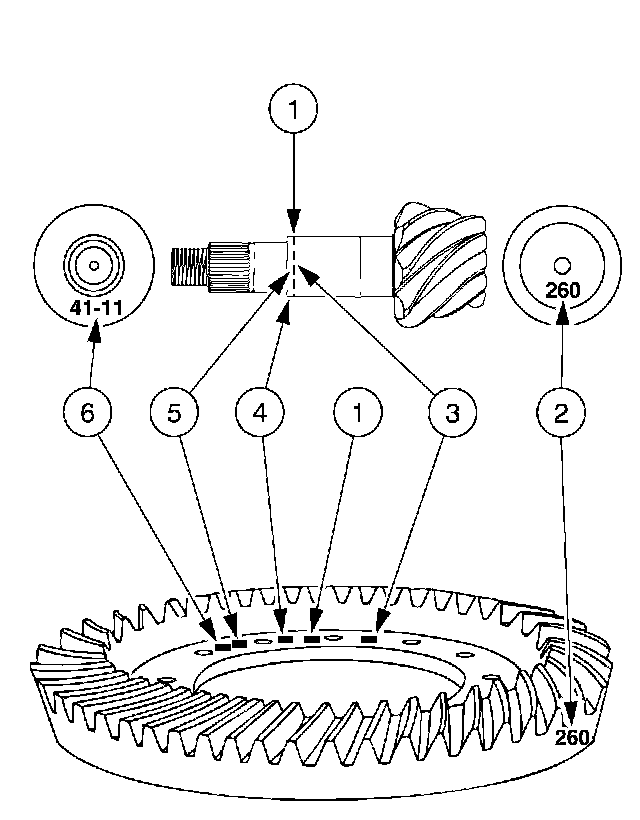 1

41-11

260

6

5

4

1

3

2

260