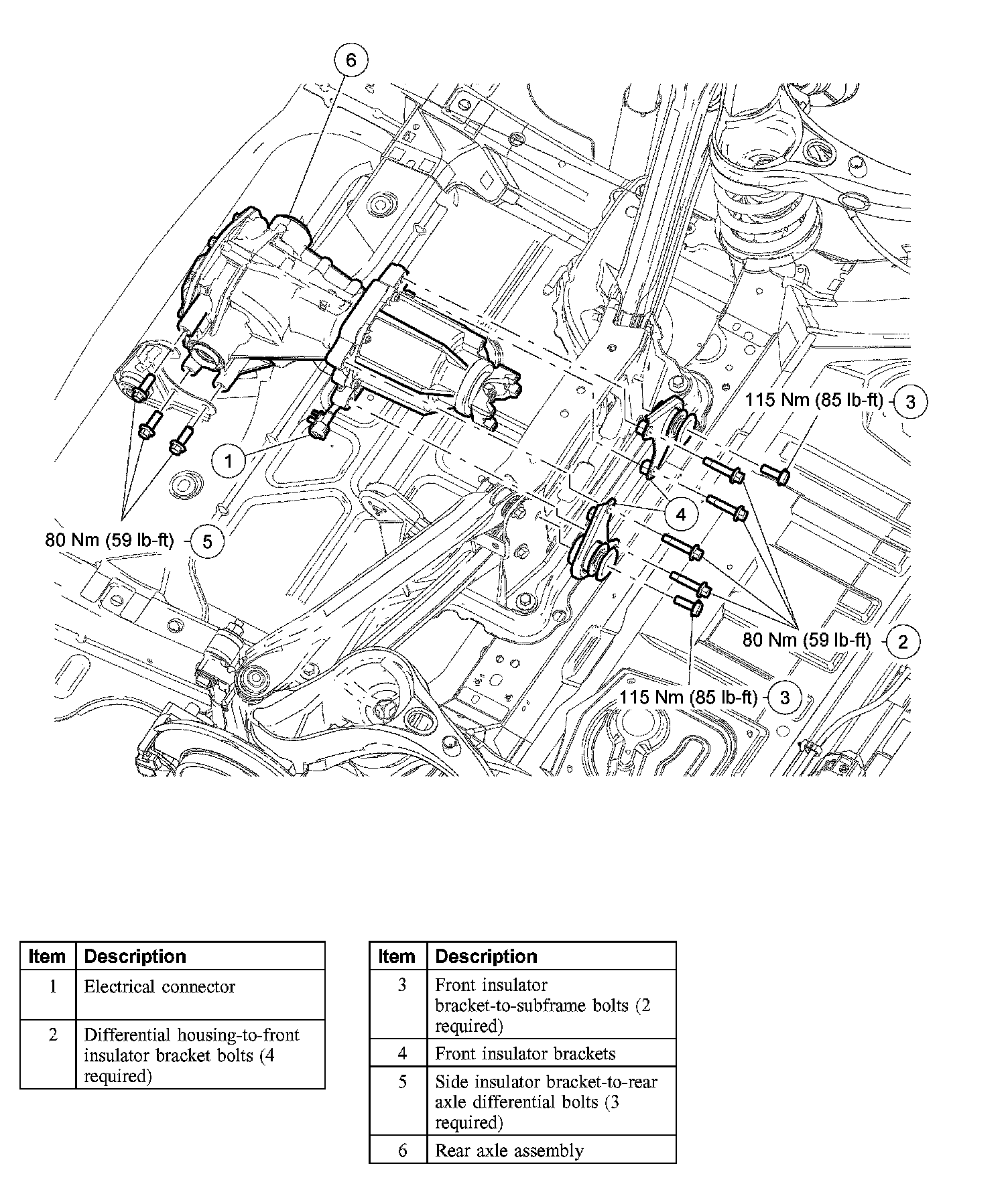 6

115 Nm (85 lb-ft) 3

1

4

80 Nm (59 lb-ft) 5

80 Nm (59 lb-ft) 2

115 Nm (85 lb-ft) 3

| Item | Description |
|---|---|
| 1 | Electrical connector |
| 2 | Differential housing-to-front insulator bracket bolts (4 required) |

| Item | Description |
|---|---|
| 3 | Front insulator bracket-to-subframe bolts (2 required) |
| 4 | Front insulator brackets |
| 5 | Side insulator bracket-to-rear axle differential bolts (3 required) |
| 6 | Rear axle assembly |