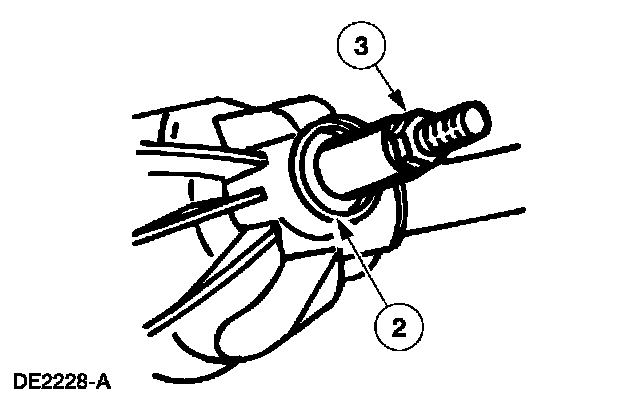 3

2

DE2228-A