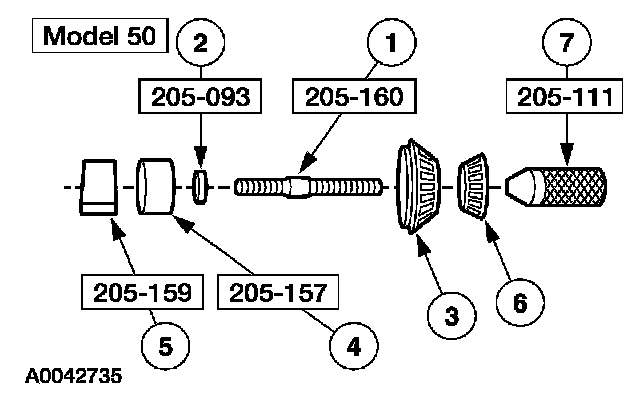 Model 50

2
205-093

1
205-160

7
205-111

205-159
5

205-157
4

3

6

A0042735